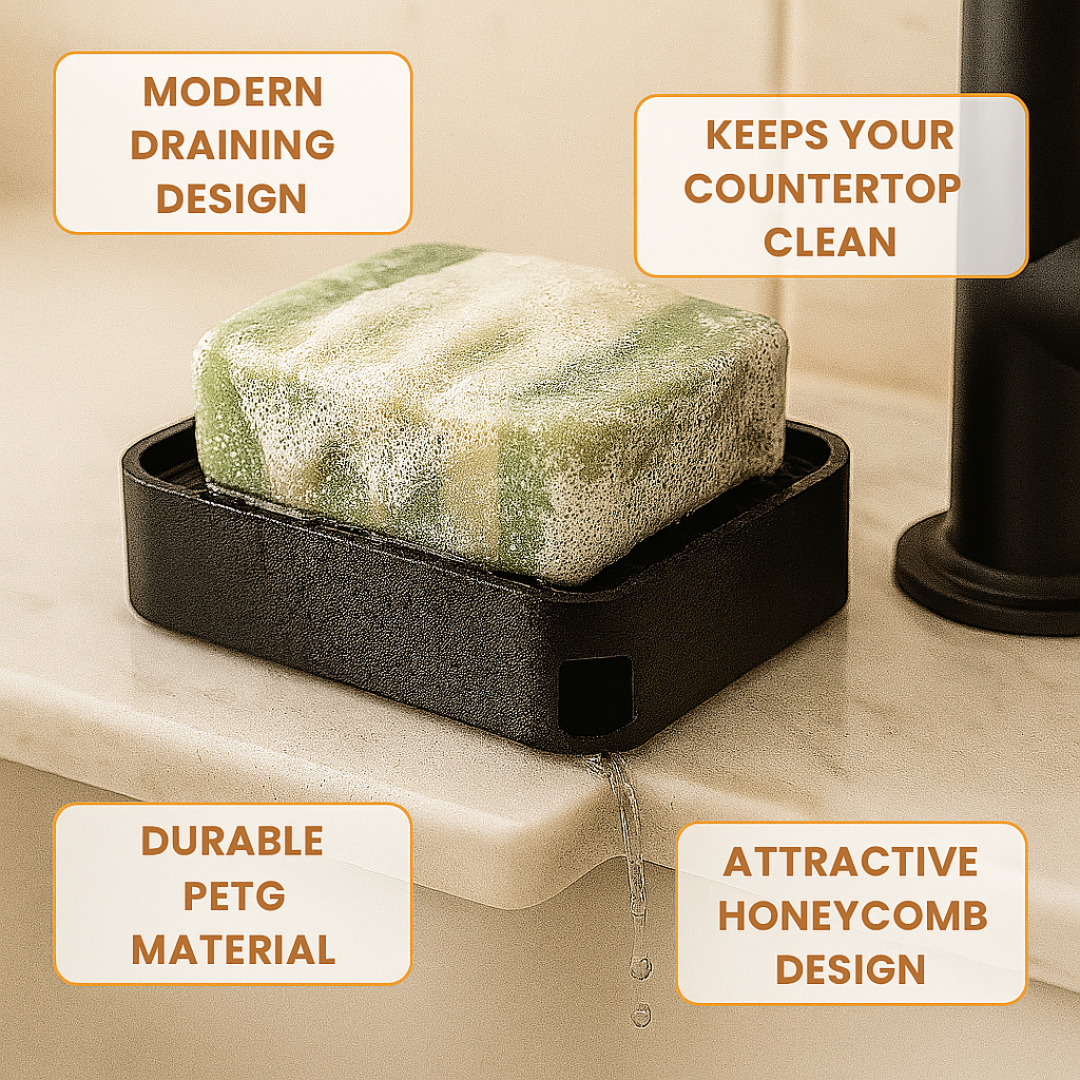 MODERN DRAINING DESIGN

KEEPS YOUR COUNTERTOP CLEAN

DURABLE PETG MATERIAL

ATTRACTIVE HONEYCOMB DESIGN